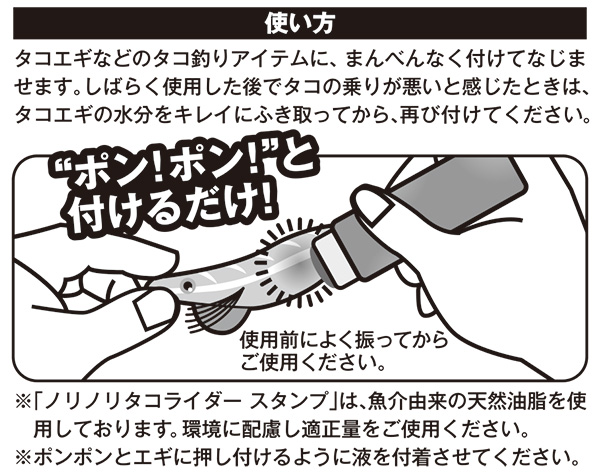 使い方

タコエギなどのタコ釣りアイテムに、まんべんなく付けてなじませます。しばらく使用した後でタコの乗りが悪いと感じたときは、タコエギの水分をキレイにふき取ってから、再び付けてください。

“ポン!ポン!”と付けるだけ!

使用前によく振ってからご使用ください。

※「ノリノリタコライダー スタンプ」は、魚介由来の天然油脂を使用しております。環境に配慮し適正量をご使用ください。
※ポンポンとエギに押し付けるように液を付着させてください。