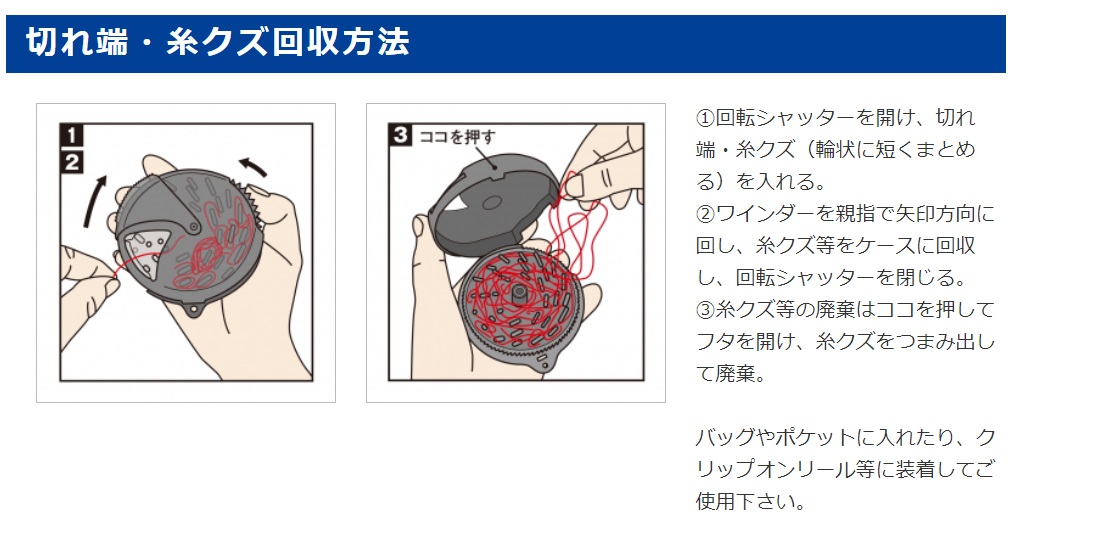 切れ端・糸クズ回収方法

1
2

3 ココを押す

①回転シャッターを開け、切れ端・糸クズ（輪状に短くまとめる）を入れる。
②ワインダーを親指で矢印方向に回し、糸クズ等をケースに回収し、回転シャッターを閉じる。
③糸クズ等の廃棄はココを押してフタを開け、糸クズをつまみ出して廃棄。

バッグやポケットに入れたり、クリップオンリール等に装着してご使用下さい。